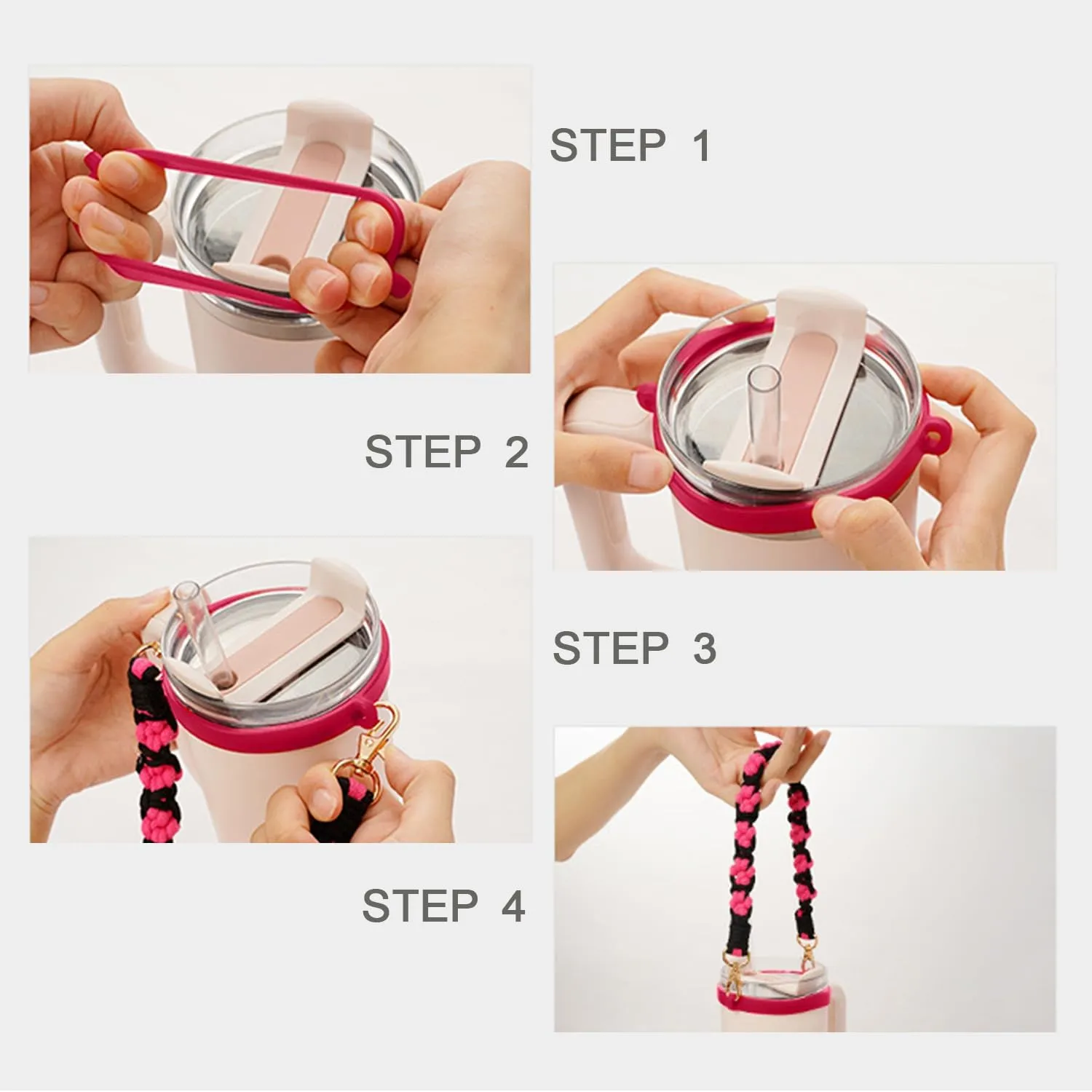 STEP 1

STEP 2

STEP 3

STEP 4